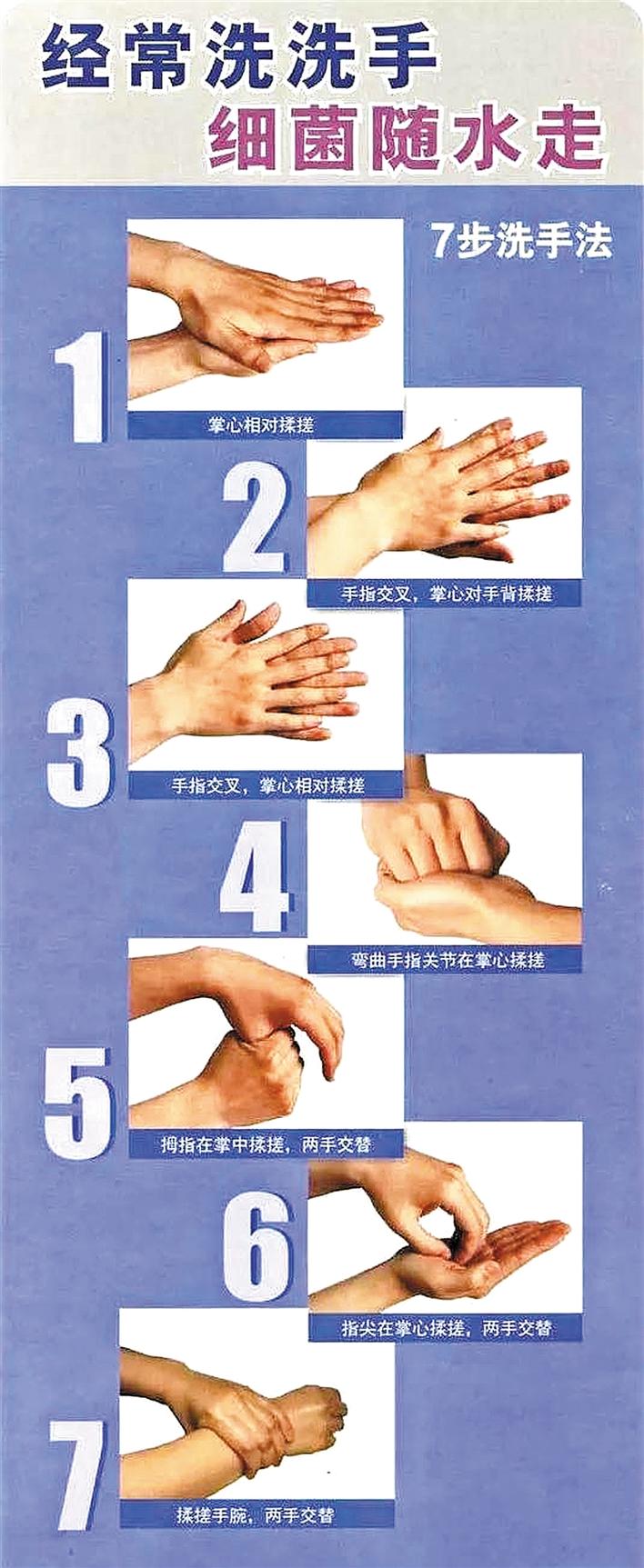 经常洗洗手
细菌随水走

7步洗手法

1
掌心相对揉搓

2
手指交叉，掌心对手背揉搓

3
手指交叉，掌心相对揉搓

4
弯曲手指关节在掌心揉搓

5
拇指在掌中揉搓，两手交替

6
指尖在掌心揉搓，两手交替

7
揉搓手腕，两手交替